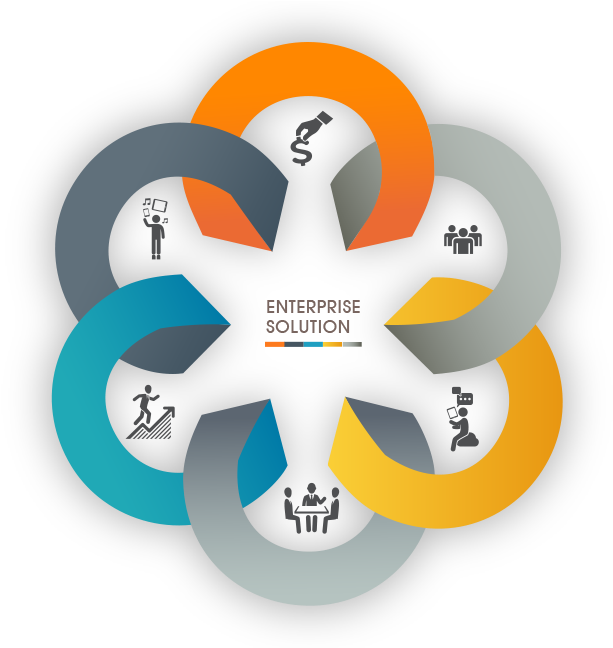 ENTERPRISE
SOLUTION