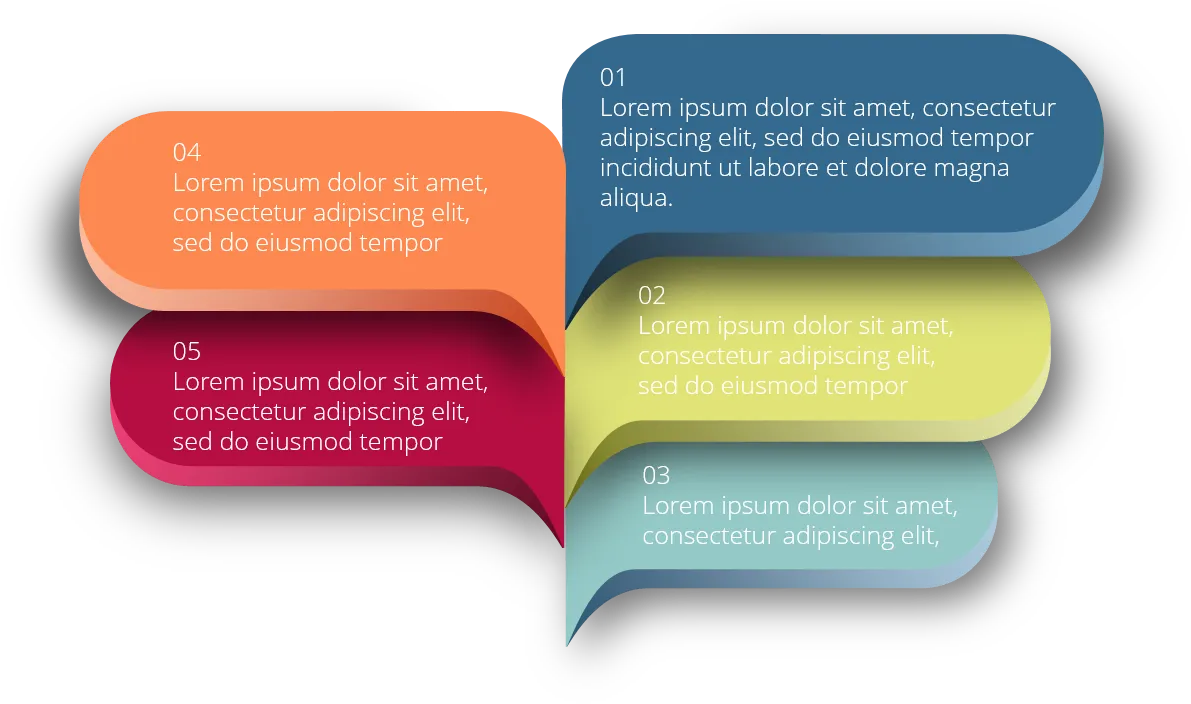 01
Lorem ipsum dolor sit amet, consectetur adipiscing elit, sed do eiusmod tempor incididunt ut labore et dolore magna aliqua.

02
Lorem ipsum dolor sit amet, consectetur adipiscing elit, sed do eiusmod tempor

03
Lorem ipsum dolor sit amet, consectetur adipiscing elit,

04
Lorem ipsum dolor sit amet, consectetur adipiscing elit, sed do eiusmod tempor

05
Lorem ipsum dolor sit amet, consectetur adipiscing elit, sed do eiusmod tempor