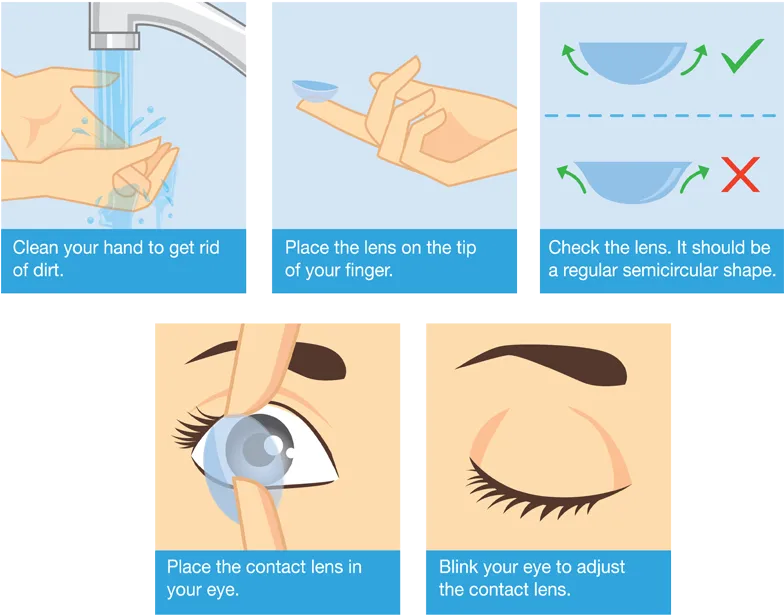 Clean your hand to get rid of dirt.

Place the lens on the tip of your finger.

Check the lens. It should be a regular semicircular shape.

Place the contact lens in your eye.

Blink your eye to adjust the contact lens.