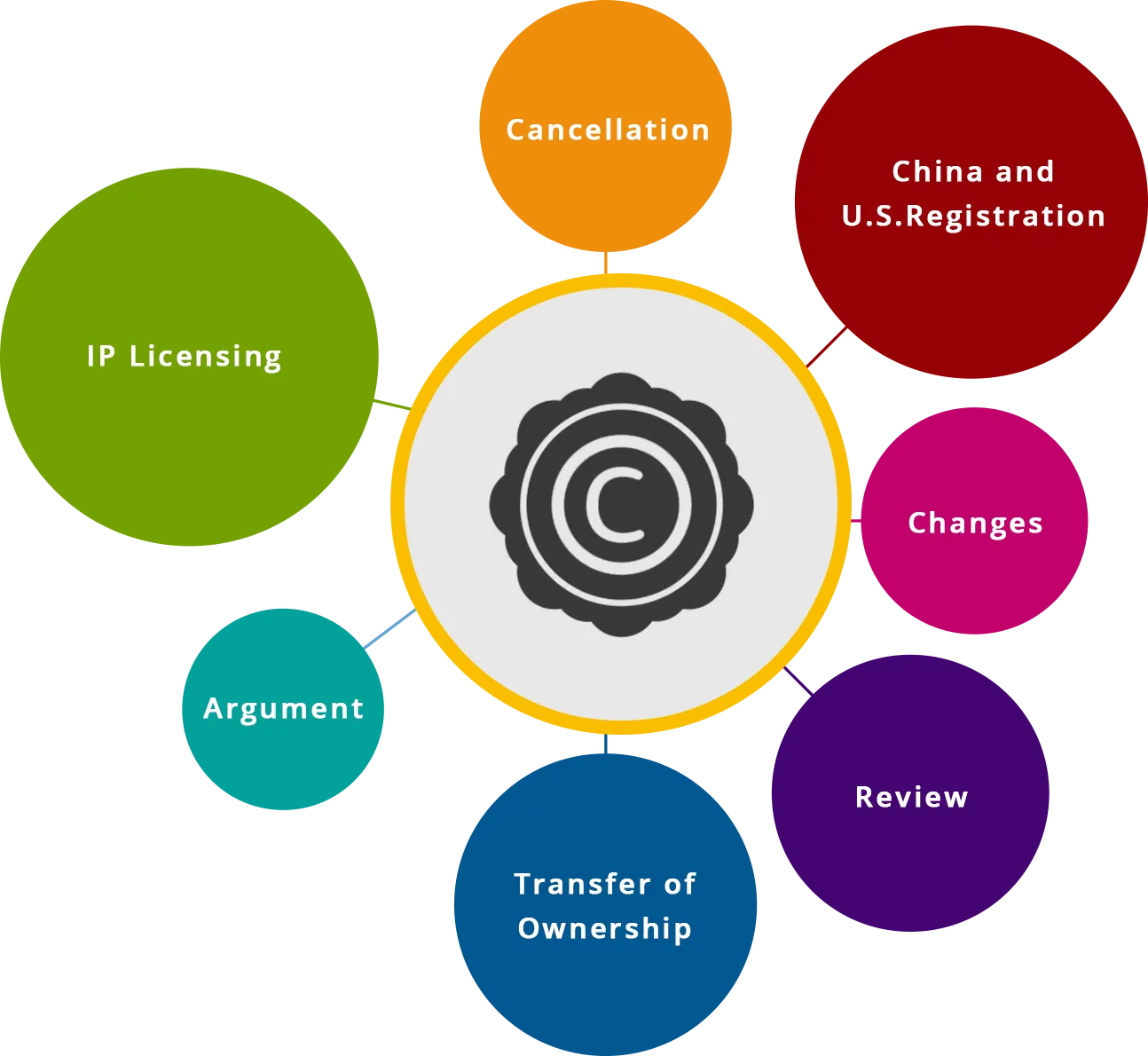 Cancellation

China and U.S.Registration

IP Licensing

©

Changes

Argument

Review

Transfer of Ownership