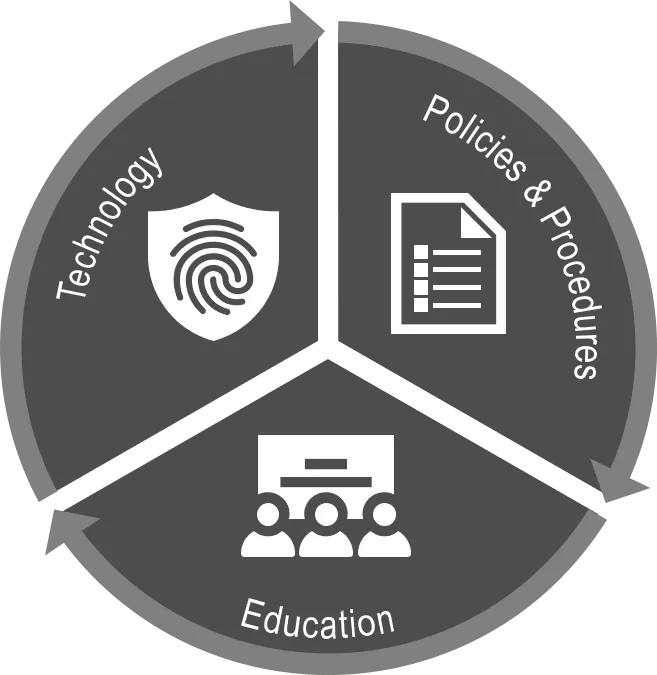 Technology

Policies & Procedures

Education