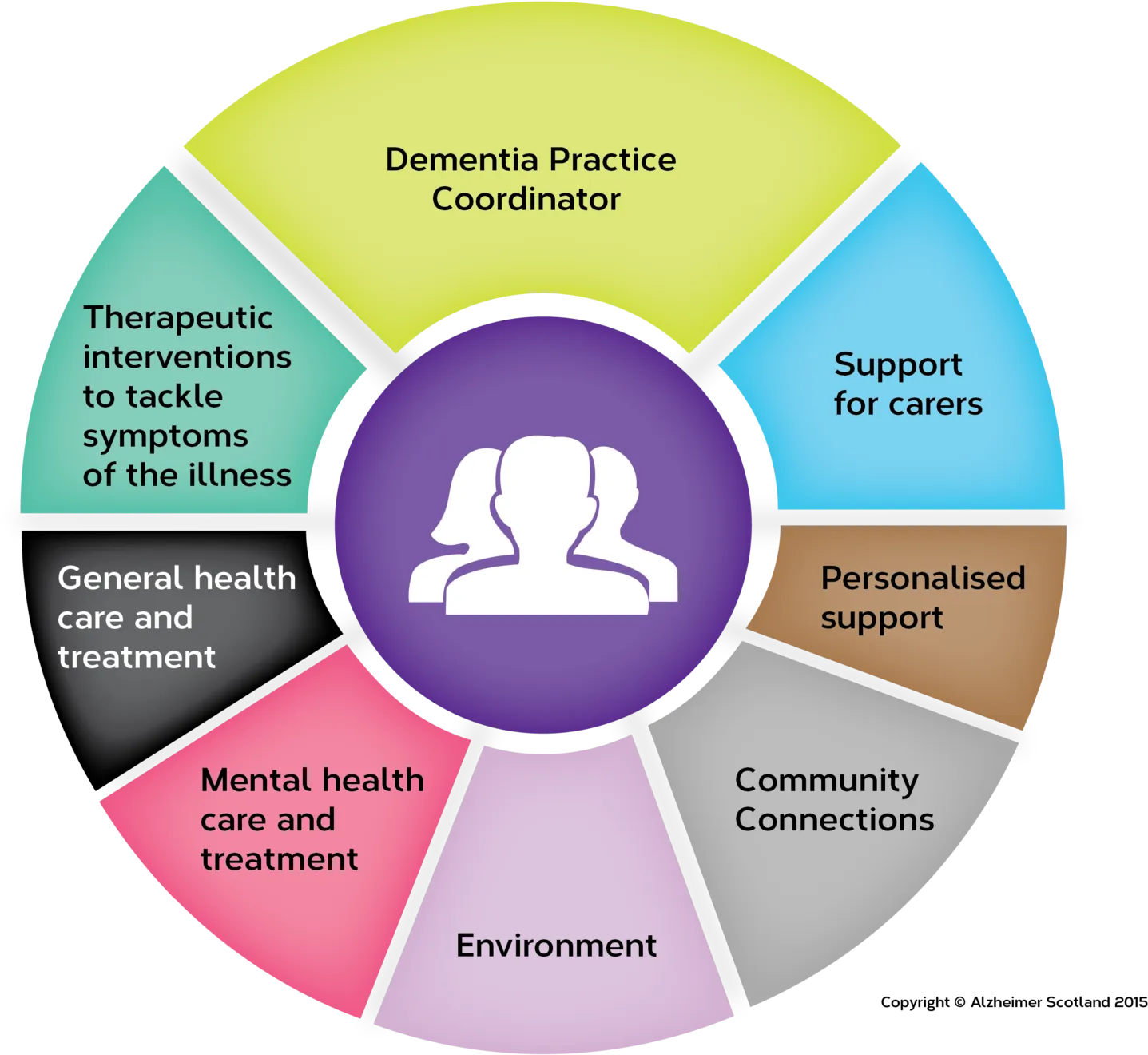 Dementia Practice Coordinator

Support for carers

Personalised support

Community Connections

Environment

Mental health care and treatment

General health care and treatment

Therapeutic interventions to tackle symptoms of the illness

Copyright © Alzheimer Scotland 2015