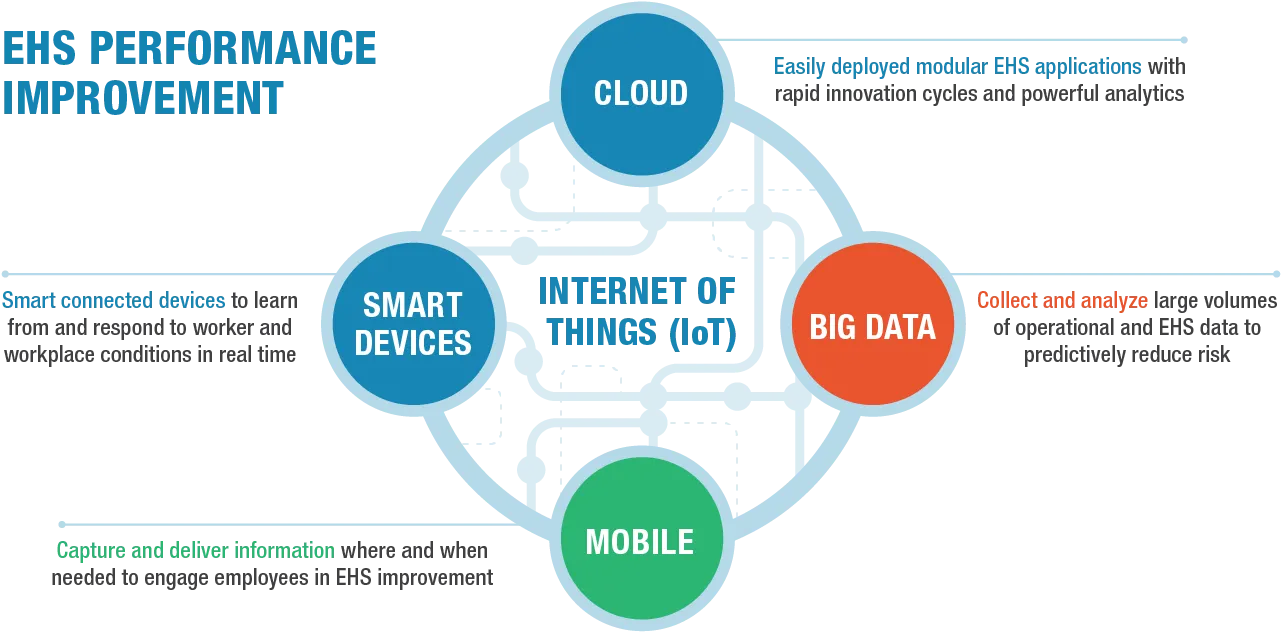 EHS PERFORMANCE IMPROVEMENT

CLOUD

Easily deployed modular EHS applications with rapid innovation cycles and powerful analytics

SMART DEVICES

Smart connected devices to learn from and respond to worker and workplace conditions in real time

INTERNET OF THINGS (IoT)

BIG DATA

Collect and analyze large volumes of operational and EHS data to predictively reduce risk

MOBILE

Capture and deliver information where and when needed to engage employees in EHS improvement