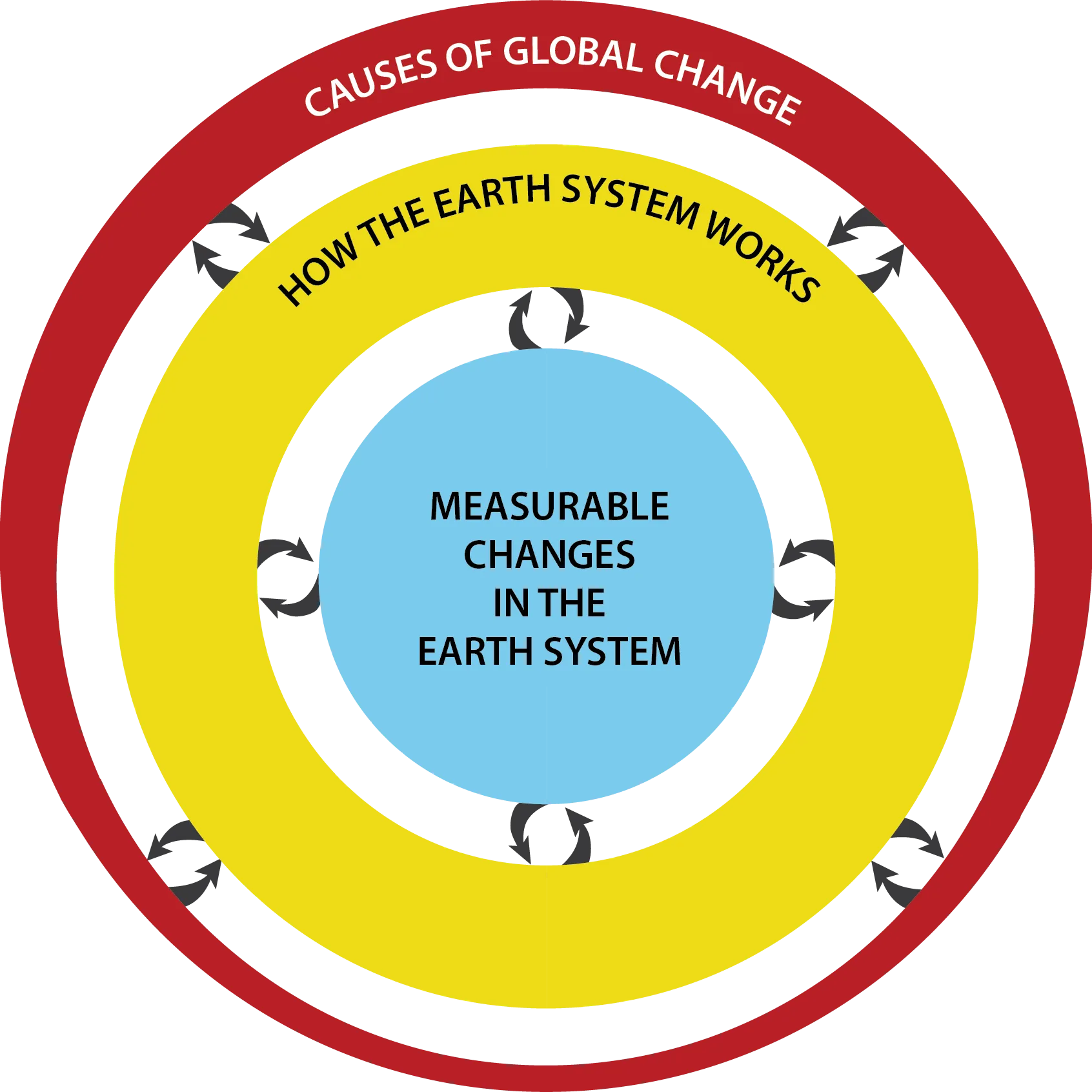 CAUSES OF GLOBAL CHANGE

HOW THE EARTH SYSTEM WORKS

MEASURABLE CHANGES IN THE EARTH SYSTEM