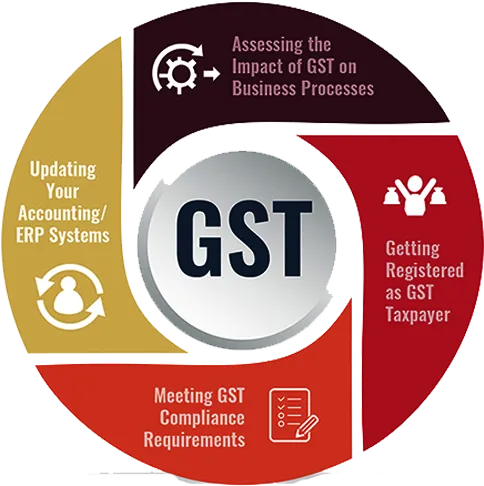 Assessing the Impact of GST on Business Processes

Getting Registered as GST Taxpayer

Meeting GST Compliance Requirements

Updating Your Accounting/ ERP Systems

GST