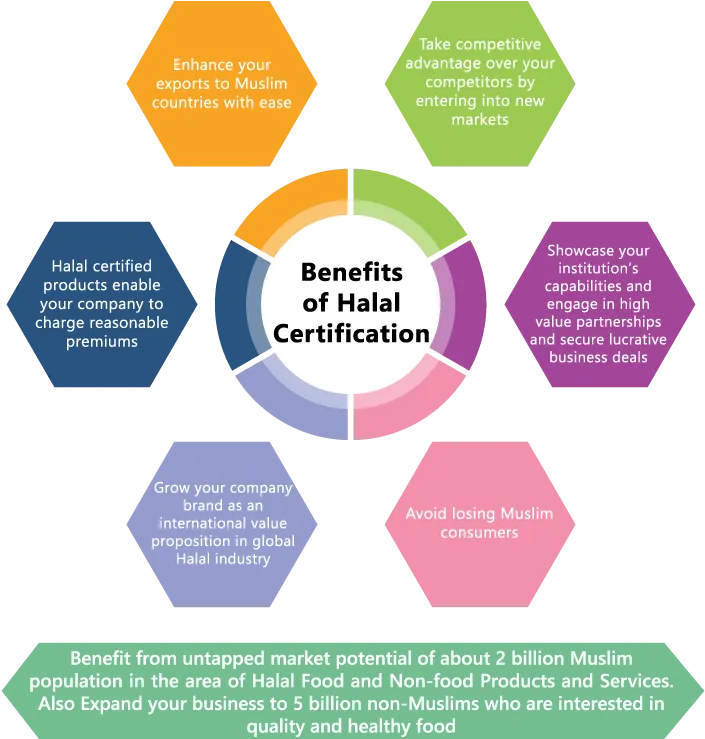 Enhance your exports to Muslim countries with ease

Take competitive advantage over your competitors by entering into new markets

Halal certified products enable your company to charge reasonable premiums

Benefits of Halal Certification

Showcase your institution's capabilities and engage in high value partnerships and secure lucrative business deals

Grow your company brand as an international value proposition in global Halal industry

Avoid losing Muslim consumers

Benefit from untapped market potential of about 2 billion Muslim population in the area of Halal Food and Non-food Products and Services. Also Expand your business to 5 billion non-Muslims who are interested in quality and healthy food