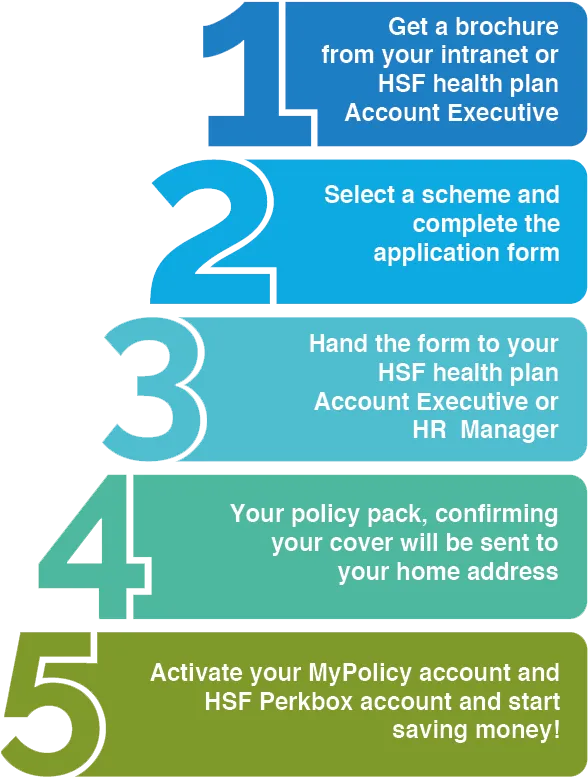 1
Get a brochure from your intranet or HSF health plan Account Executive

2
Select a scheme and complete the application form

3
Hand the form to your HSF health plan Account Executive or HR Manager

4
Your policy pack, confirming your cover will be sent to your home address

5
Activate your MyPolicy account and HSF Perkbox account and start saving money!