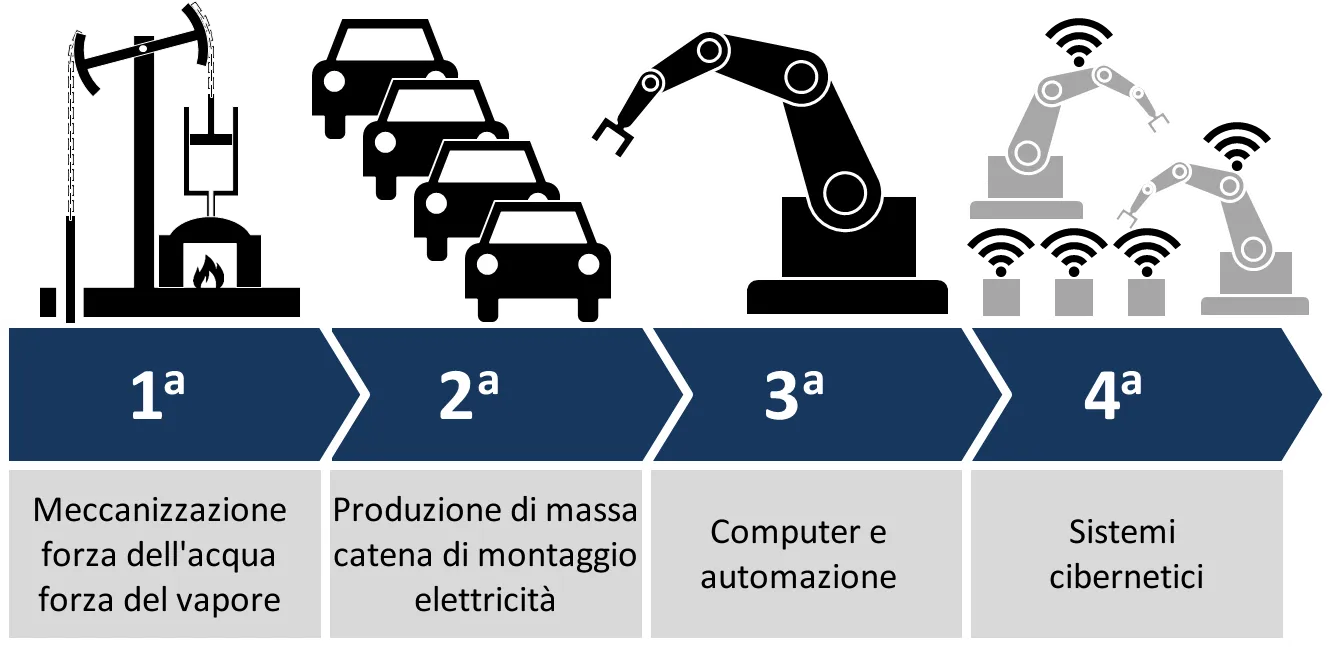 1ª

2ª

3ª

4ª

Meccanizzazione
forza dell'acqua
forza del vapore

Produzione di massa
catena di montaggio
elettricità

Computer e
automazione

Sistemi
cibernetici