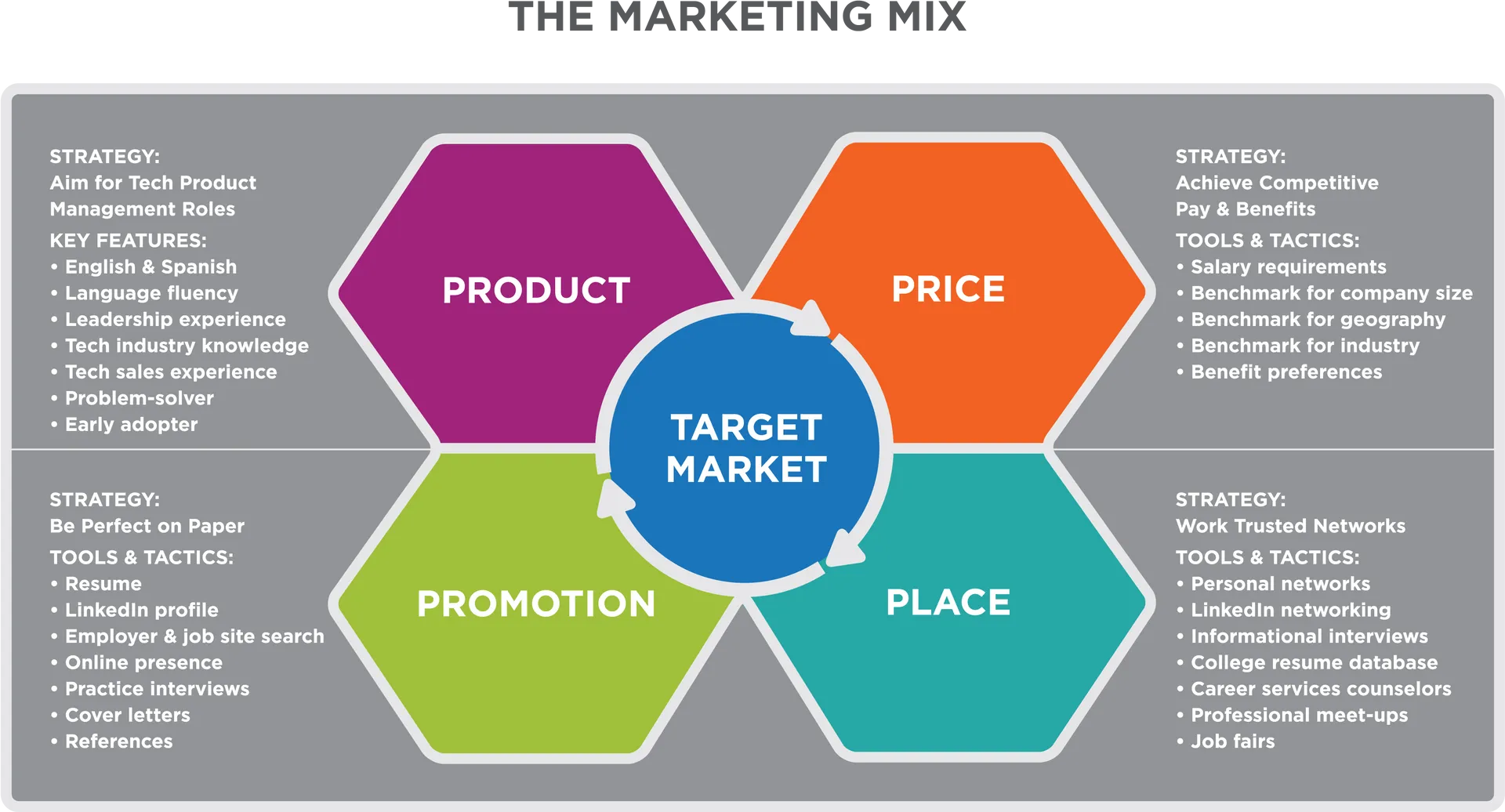 THE MARKETING MIX

STRATEGY:
Aim for Tech Product Management Roles

KEY FEATURES:
• English & Spanish
• Language fluency
• Leadership experience
• Tech industry knowledge
• Tech sales experience
• Problem-solver
• Early adopter

PRODUCT

PRICE

STRATEGY:
Achieve Competitive Pay & Benefits

TOOLS & TACTICS:
• Salary requirements
• Benchmark for company size
• Benchmark for geography
• Benchmark for industry
• Benefit preferences

TARGET MARKET

STRATEGY:
Be Perfect on Paper

TOOLS & TACTICS:
• Resume
• LinkedIn profile
• Employer & job site search
• Online presence
• Practice interviews
• Cover letters
• References

PROMOTION

PLACE

STRATEGY:
Work Trusted Networks

TOOLS & TACTICS:
• Personal networks
• LinkedIn networking
• Informational interviews
• College resume database
• Career services counselors
• Professional meet-ups
• Job fairs