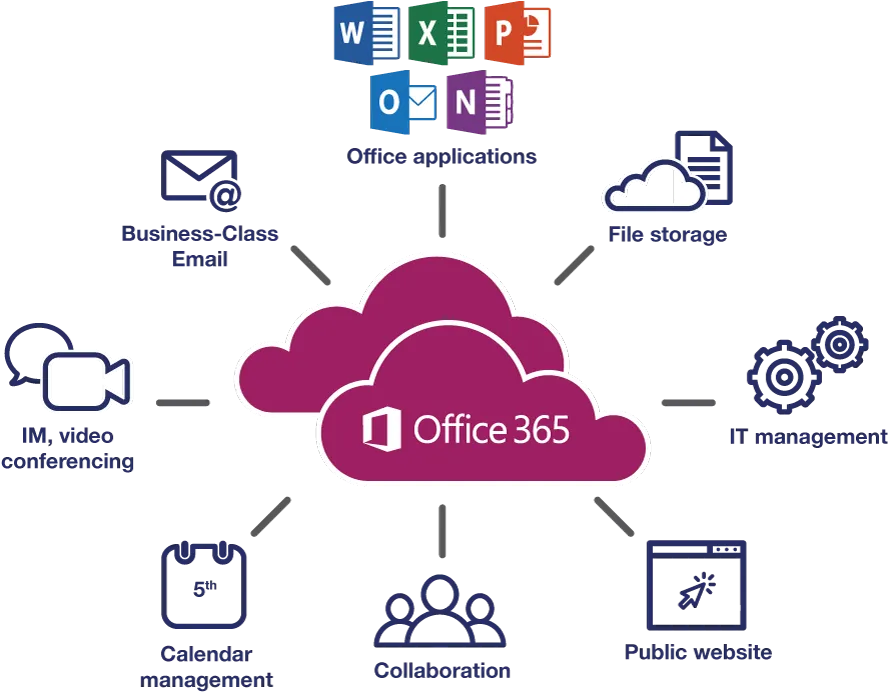 W X P
O N
Office applications

Business-Class Email

File storage

IM, video conferencing

Office 365

IT management

5th

Calendar management

Collaboration

Public website