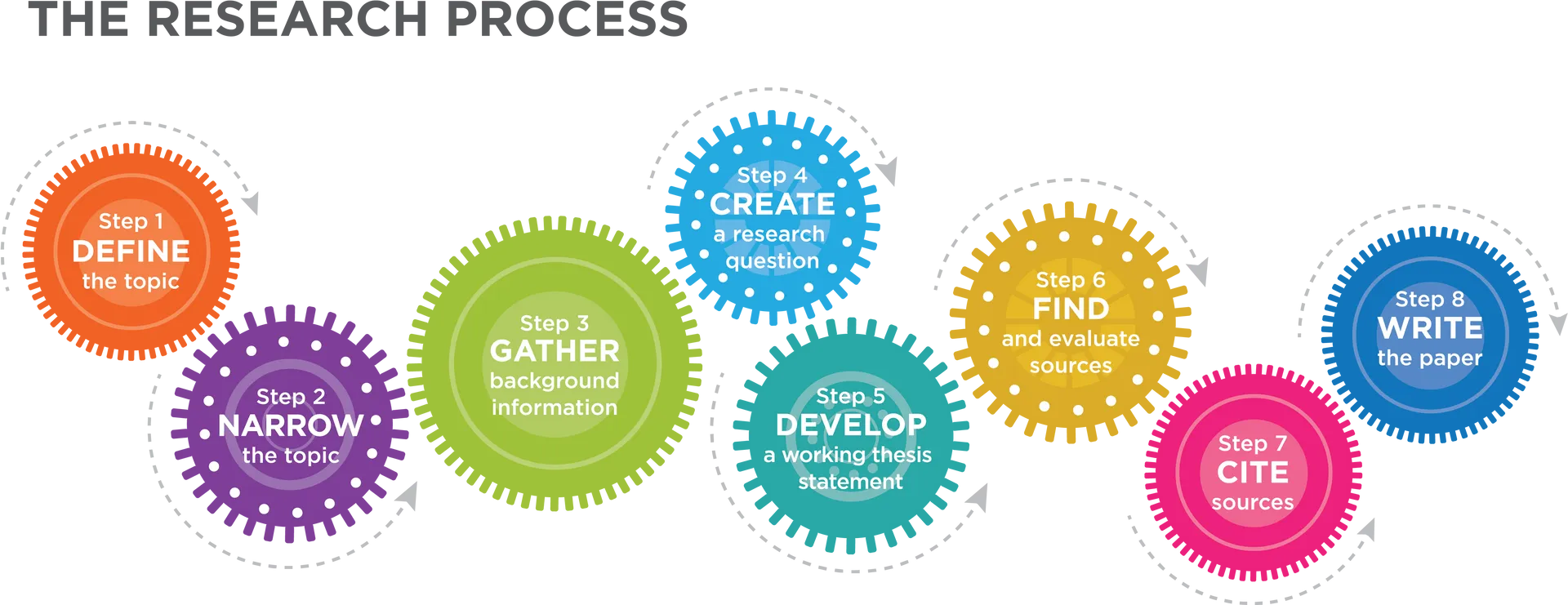 THE RESEARCH PROCESS

Step 1
DEFINE
the topic

Step 2
NARROW
the topic

Step 3
GATHER
background information

Step 4
CREATE
a research question

Step 5
DEVELOP
a working thesis statement

Step 6
FIND
and evaluate sources

Step 7
CITE
sources

Step 8
WRITE
the paper