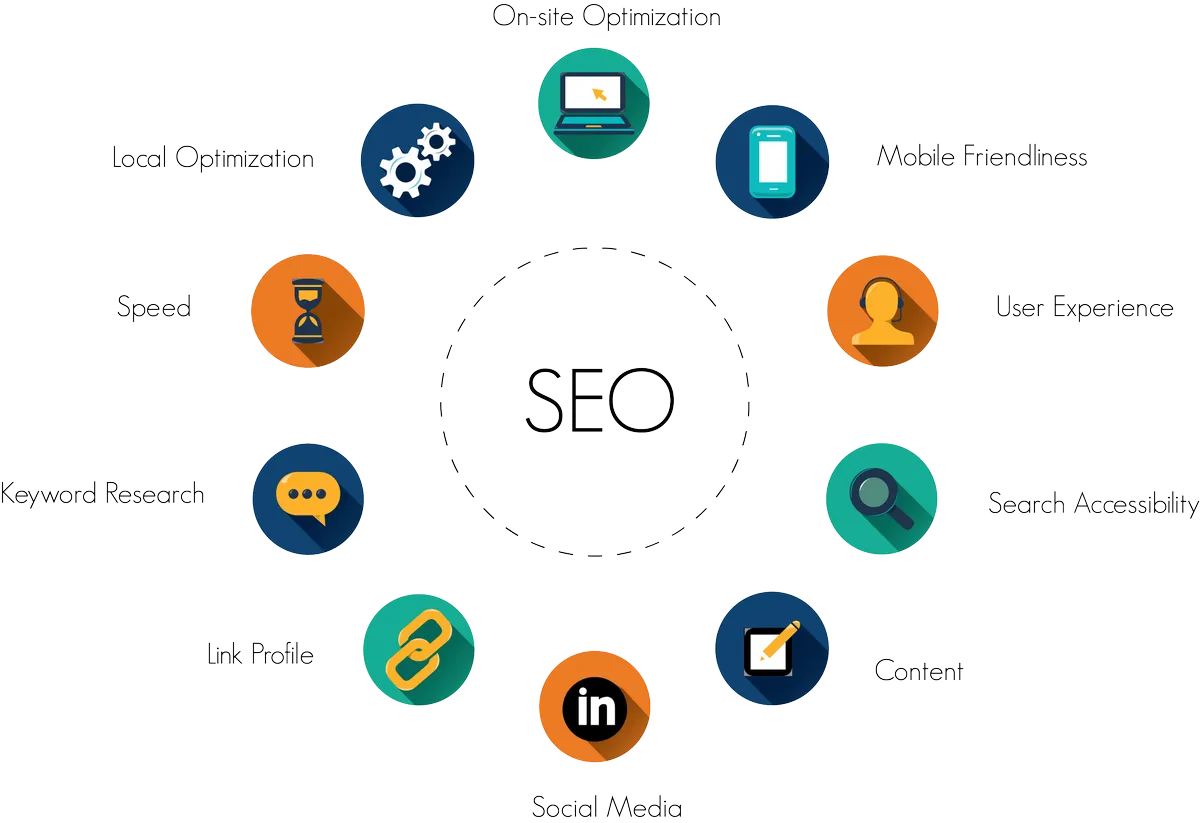 On-site Optimization

Local Optimization

Mobile Friendliness

Speed

User Experience

SEO

Keyword Research

Search Accessibility

Link Profile

Content

in

Social Media