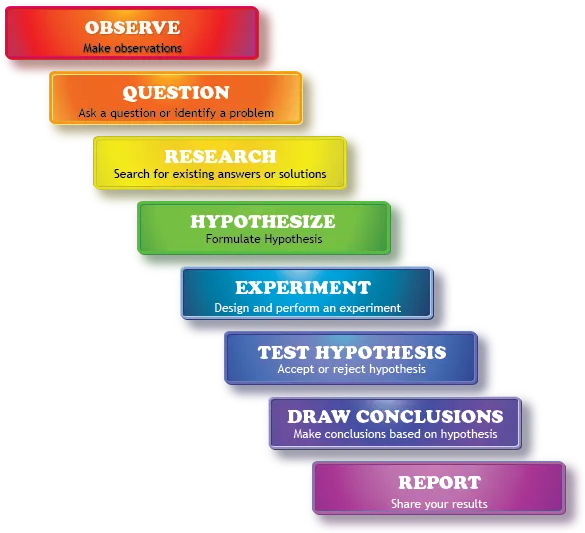 OBSERVE
Make observations

QUESTION
Ask a question or identify a problem

RESEARCH
Search for existing answers or solutions

HYPOTHESIZE
Formulate Hypothesis

EXPERIMENT
Design and perform an experiment

TEST HYPOTHESIS
Accept or reject hypothesis

DRAW CONCLUSIONS
Make conclusions based on hypothesis

REPORT
Share your results