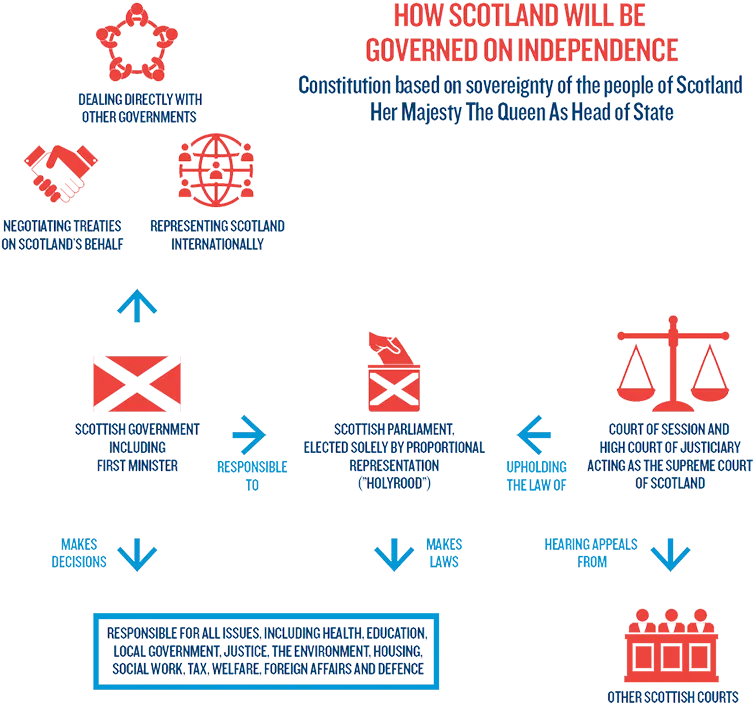 HOW SCOTLAND WILL BE GOVERNED ON INDEPENDENCE

Constitution based on sovereignty of the people of Scotland
Her Majesty The Queen As Head of State

DEALING DIRECTLY WITH OTHER GOVERNMENTS

NEGOTIATING TREATIES ON SCOTLAND'S BEHALF

REPRESENTING SCOTLAND INTERNATIONALLY

SCOTTISH GOVERNMENT INCLUDING FIRST MINISTER

RESPONSIBLE TO

SCOTTISH PARLIAMENT, ELECTED SOLELY BY PROPORTIONAL REPRESENTATION ("HOLYROOD")

UPHOLDING THE LAW OF

COURT OF SESSION AND HIGH COURT OF JUSTICIARY ACTING AS THE SUPREME COURT OF SCOTLAND

MAKES DECISIONS

MAKES LAWS

HEARING APPEALS FROM

RESPONSIBLE FOR ALL ISSUES, INCLUDING HEALTH, EDUCATION, LOCAL GOVERNMENT, JUSTICE, THE ENVIRONMENT, HOUSING, SOCIAL WORK, TAX, WELFARE, FOREIGN AFFAIRS AND DEFENCE

OTHER SCOTTISH COURTS