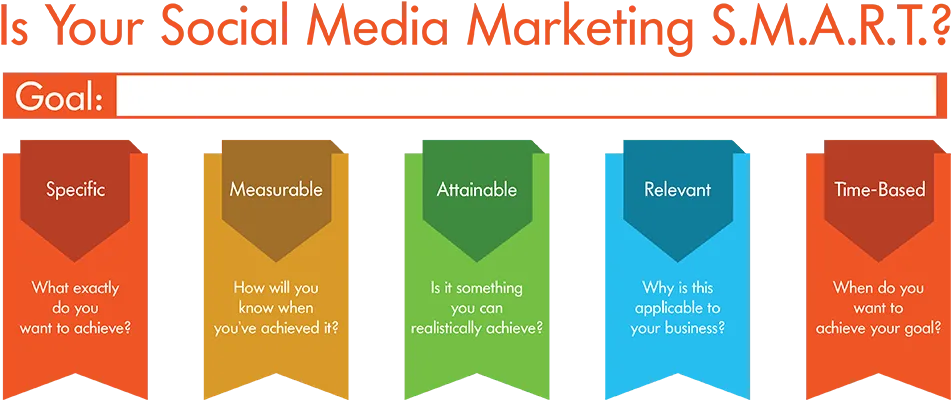 Is Your Social Media Marketing S.M.A.R.T.?

Goal:

Specific

What exactly do you want to achieve?

Measurable

How will you know when you've achieved it?

Attainable

Is it something you can realistically achieve?

Relevant

Why is this applicable to your business?

Time-Based

When do you want to achieve your goal?