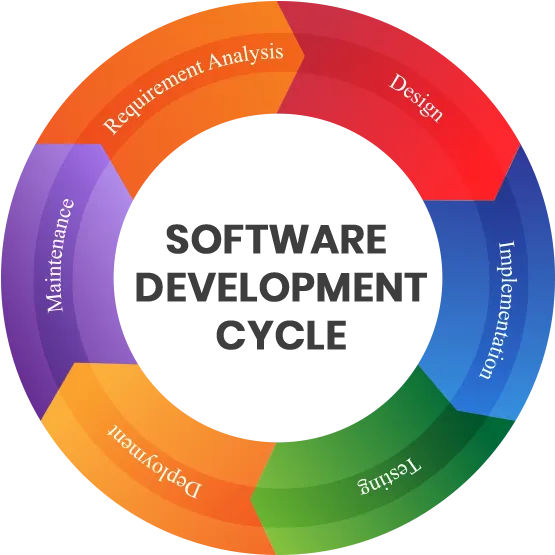 SOFTWARE DEVELOPMENT CYCLE

Requirement Analysis

Design

Implementation

Testing

Deployment

Maintenance