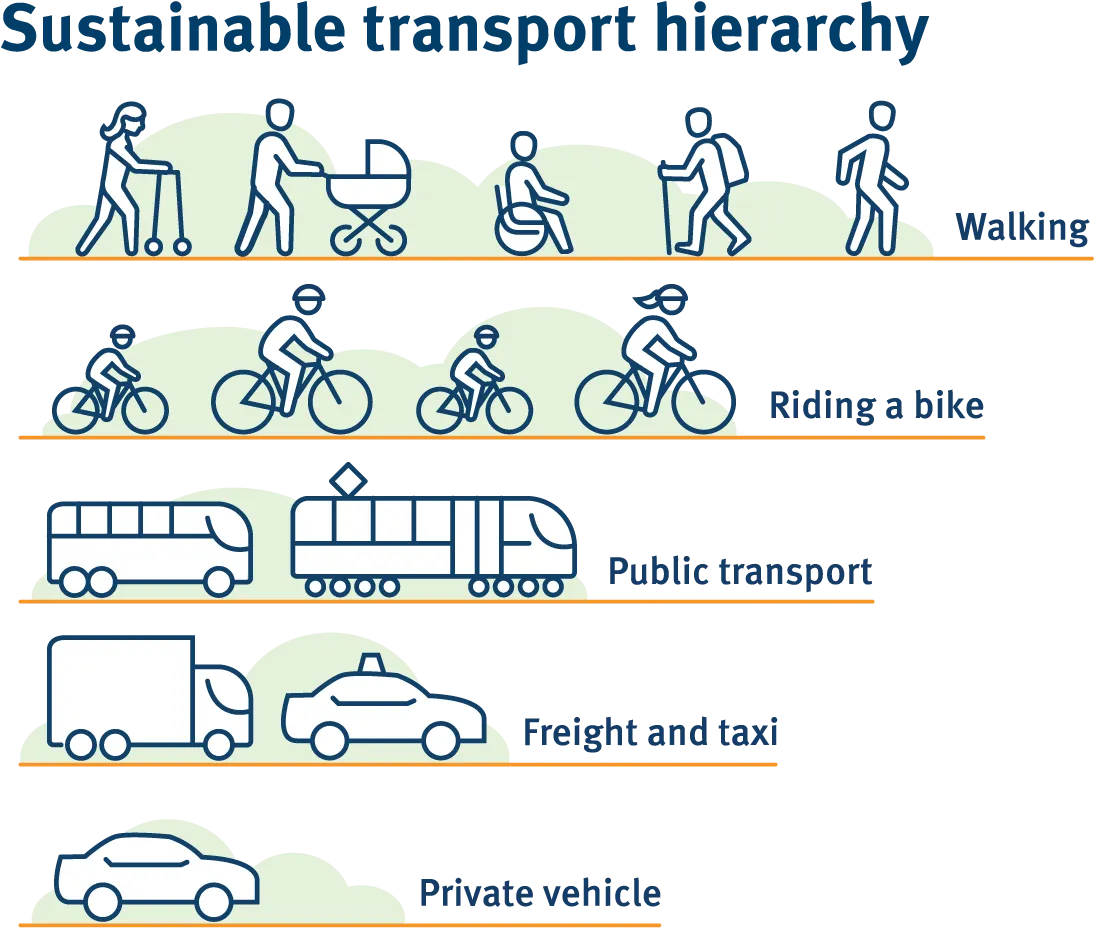 Sustainable transport hierarchy

Walking

Riding a bike

Public transport

Freight and taxi

Private vehicle