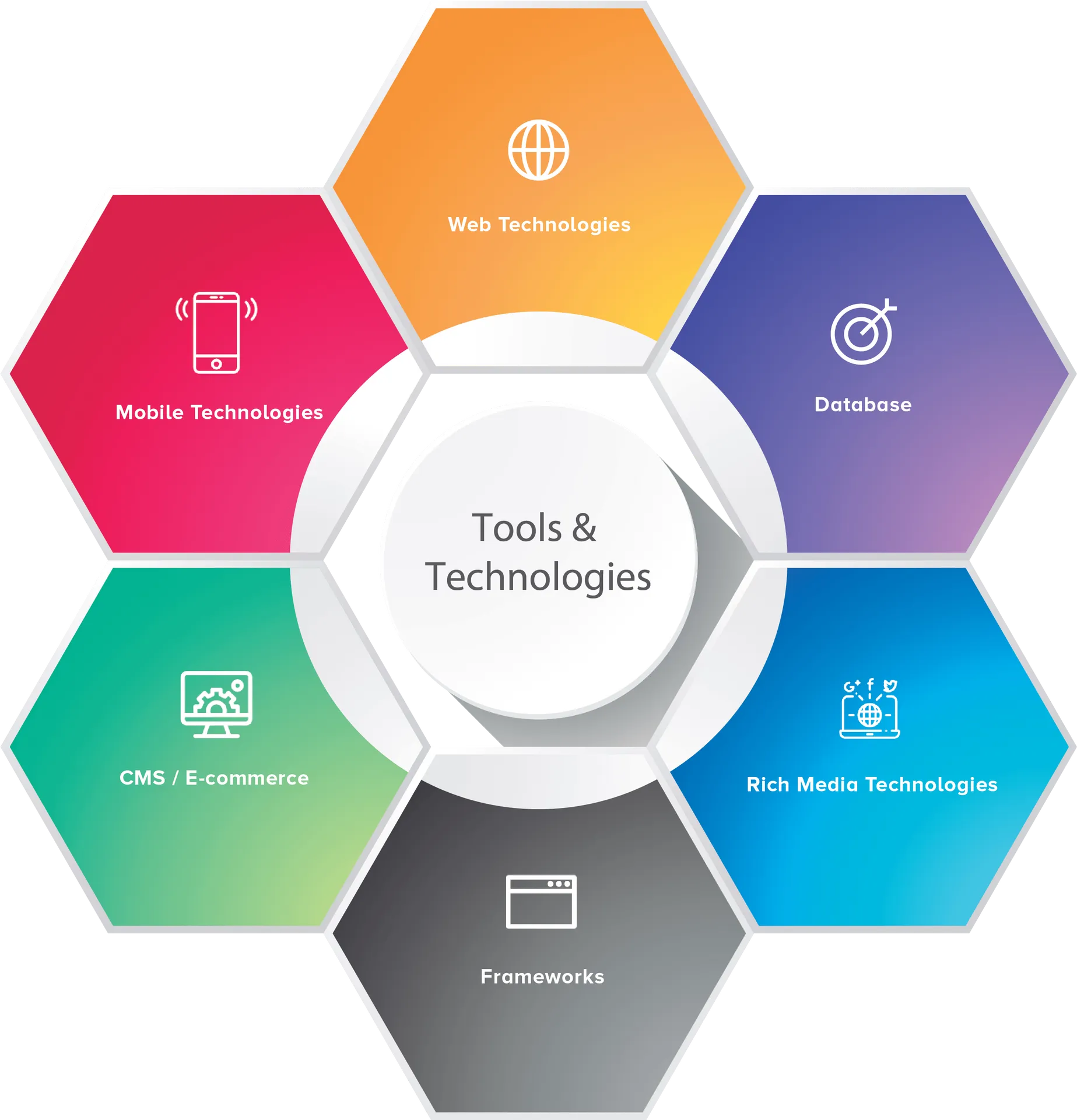 Web Technologies

Mobile Technologies

Database

Tools & Technologies

CMS / E-commerce

Rich Media Technologies

Frameworks