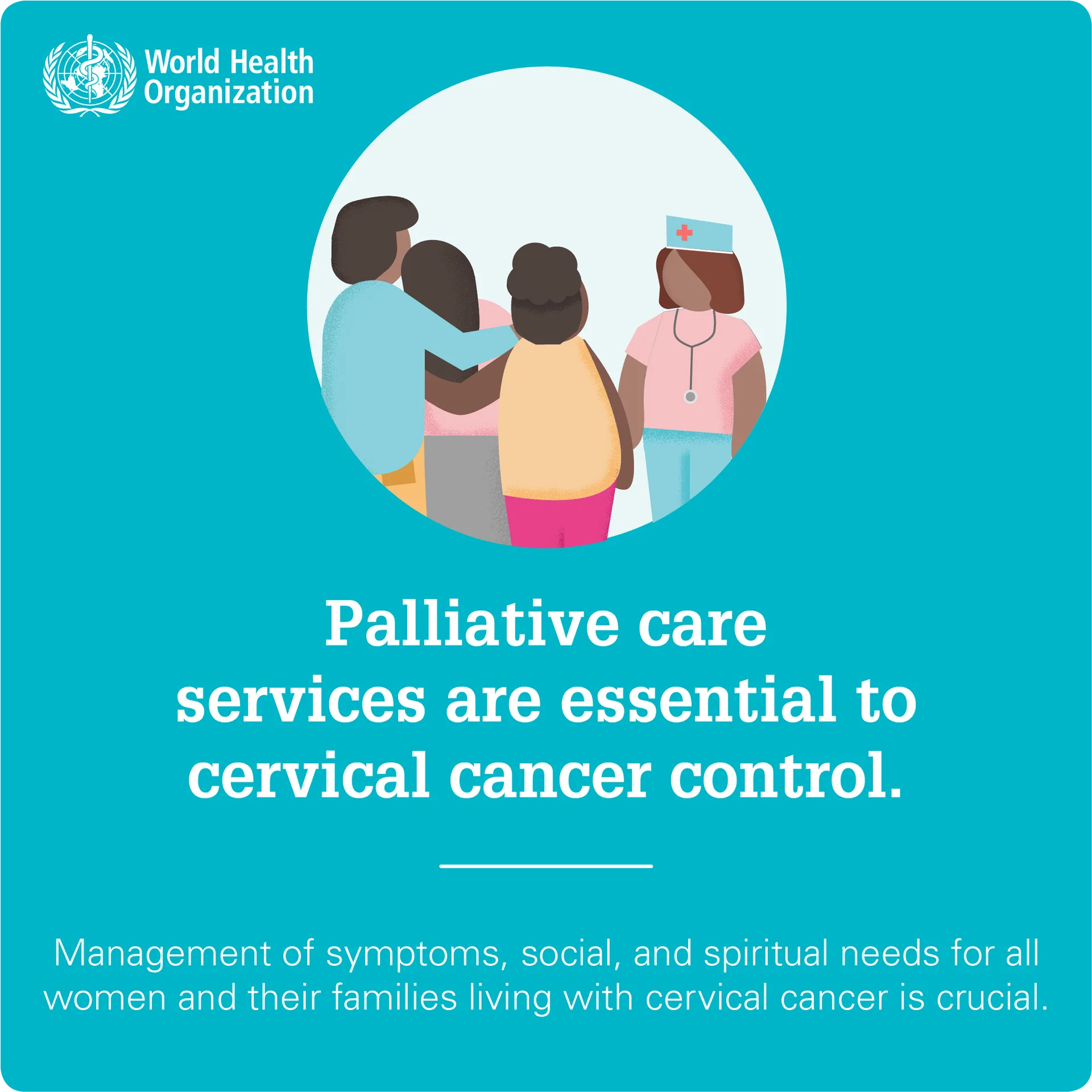 World Health Organization

Palliative care services are essential to cervical cancer control.

Management of symptoms, social, and spiritual needs for all women and their families living with cervical cancer is crucial.