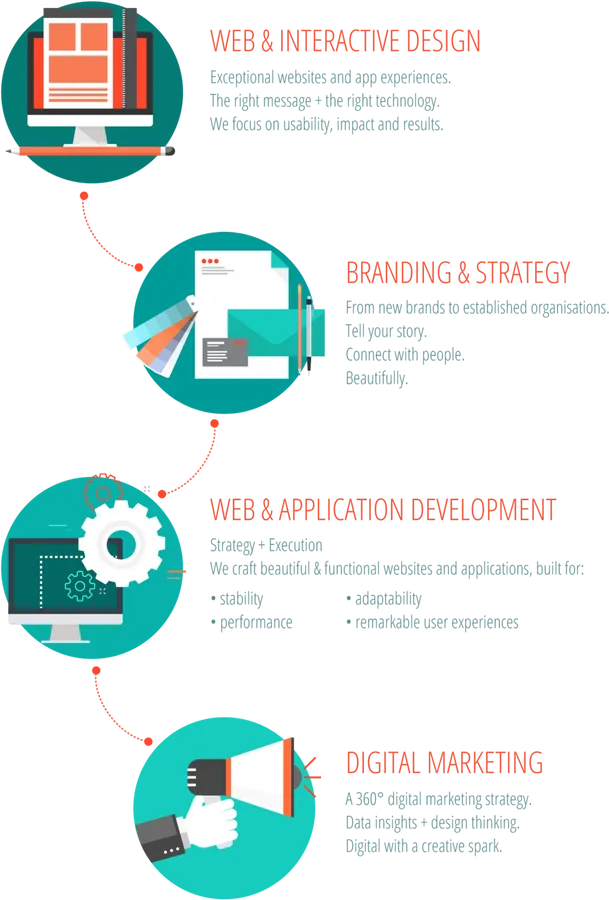 WEB & INTERACTIVE DESIGN

Exceptional websites and app experiences.
The right message + the right technology.
We focus on usability, impact and results.

BRANDING & STRATEGY

From new brands to established organisations.
Tell your story.
Connect with people.
Beautifully.

WEB & APPLICATION DEVELOPMENT

Strategy + Execution
We craft beautiful & functional websites and applications, built for:

• stability
• performance
• adaptability
• remarkable user experiences

DIGITAL MARKETING

A 360° digital marketing strategy.
Data insights + design thinking.
Digital with a creative spark.